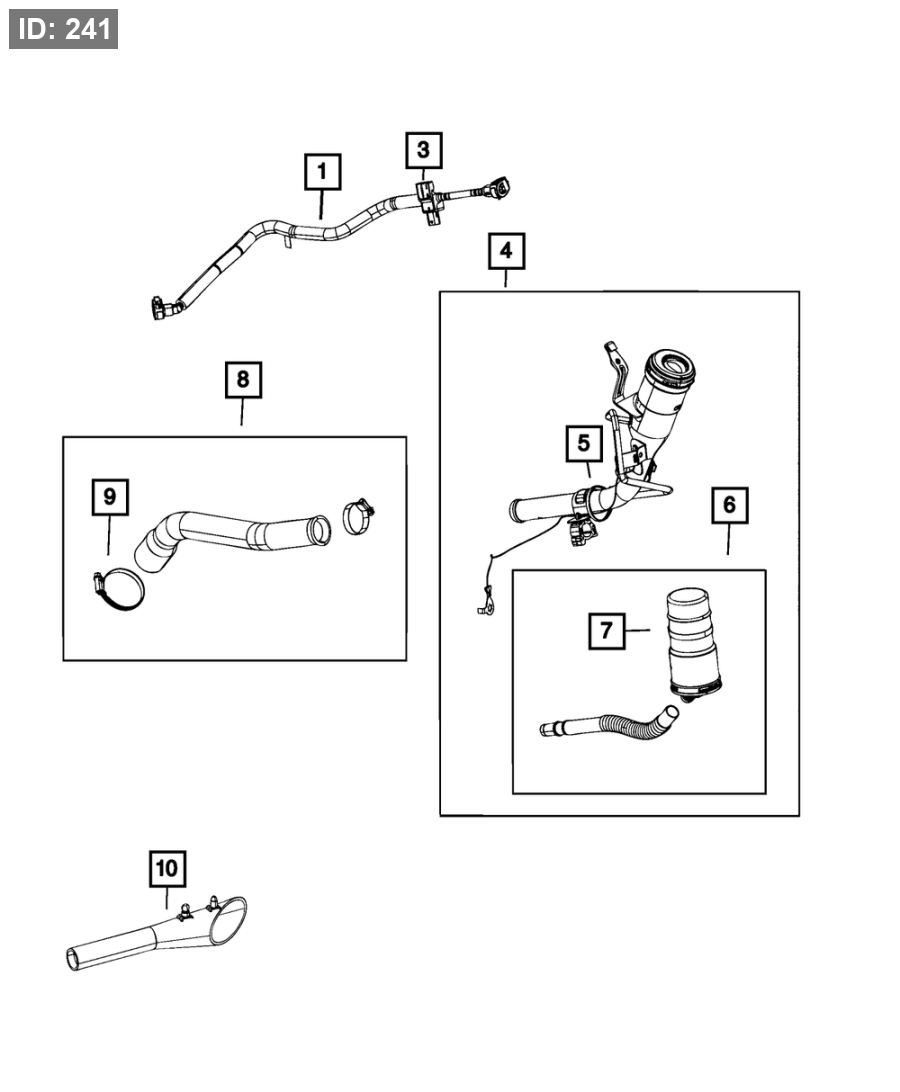 ID: 241

1
3
4
8
5
9
6
7
10